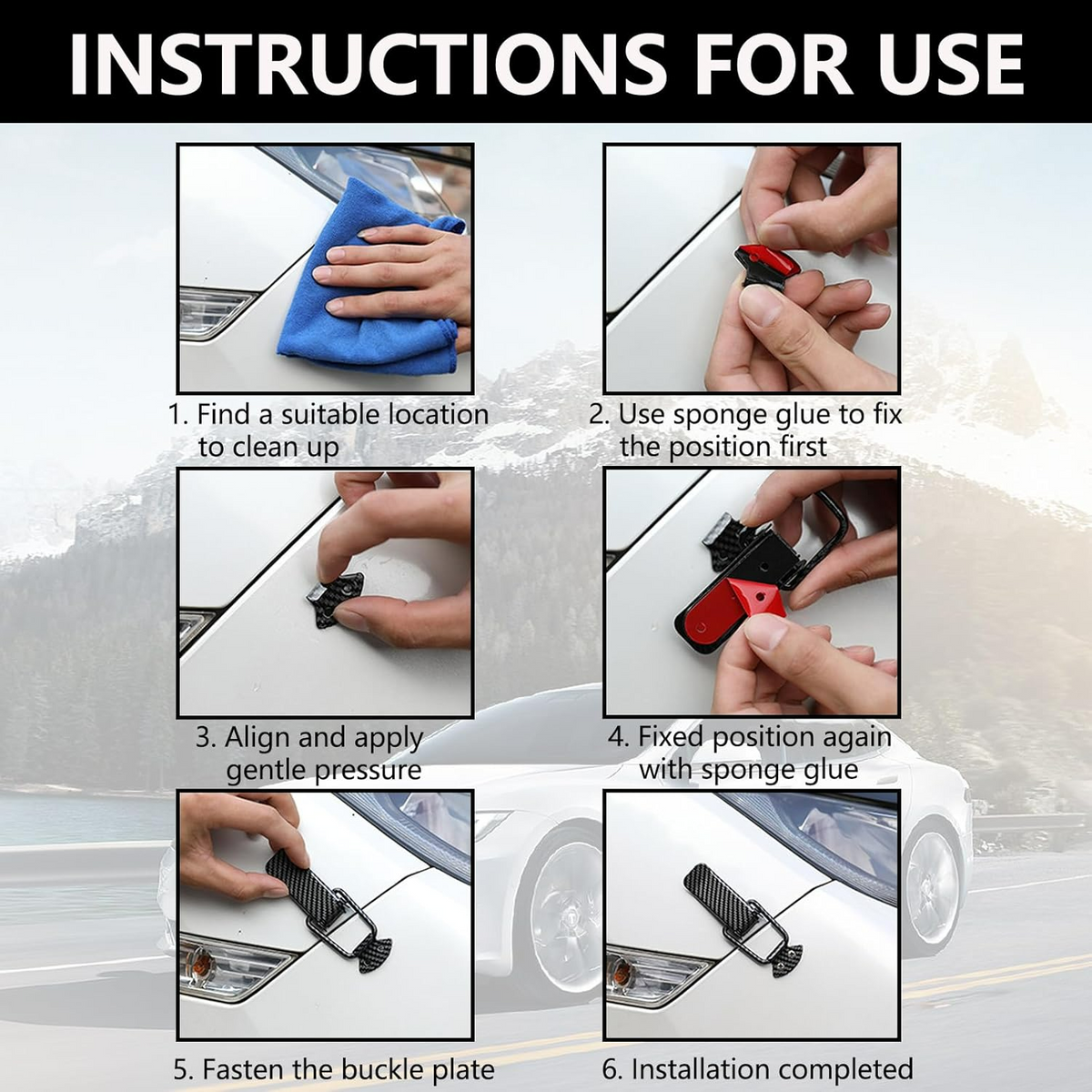 INSTRUCTIONS FOR USE

1. Find a suitable location to clean up

2. Use sponge glue to fix the position first

3. Align and apply gentle pressure

4. Fixed position again with sponge glue

5. Fasten the buckle plate

6. Installation completed