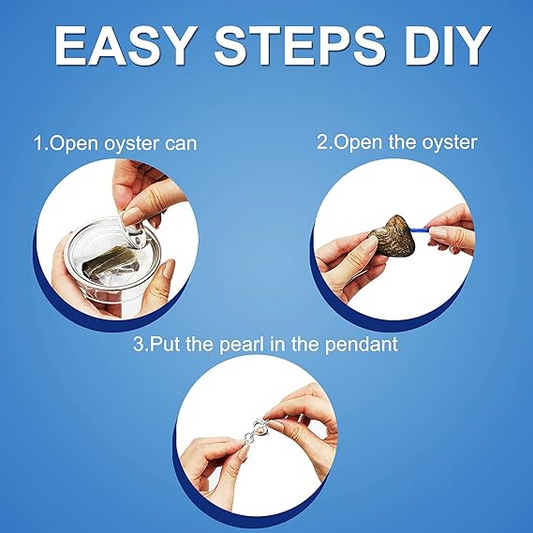 EASY STEPS DIY

1.Open oyster can

2.Open the oyster

3.Put the pearl in the pendant