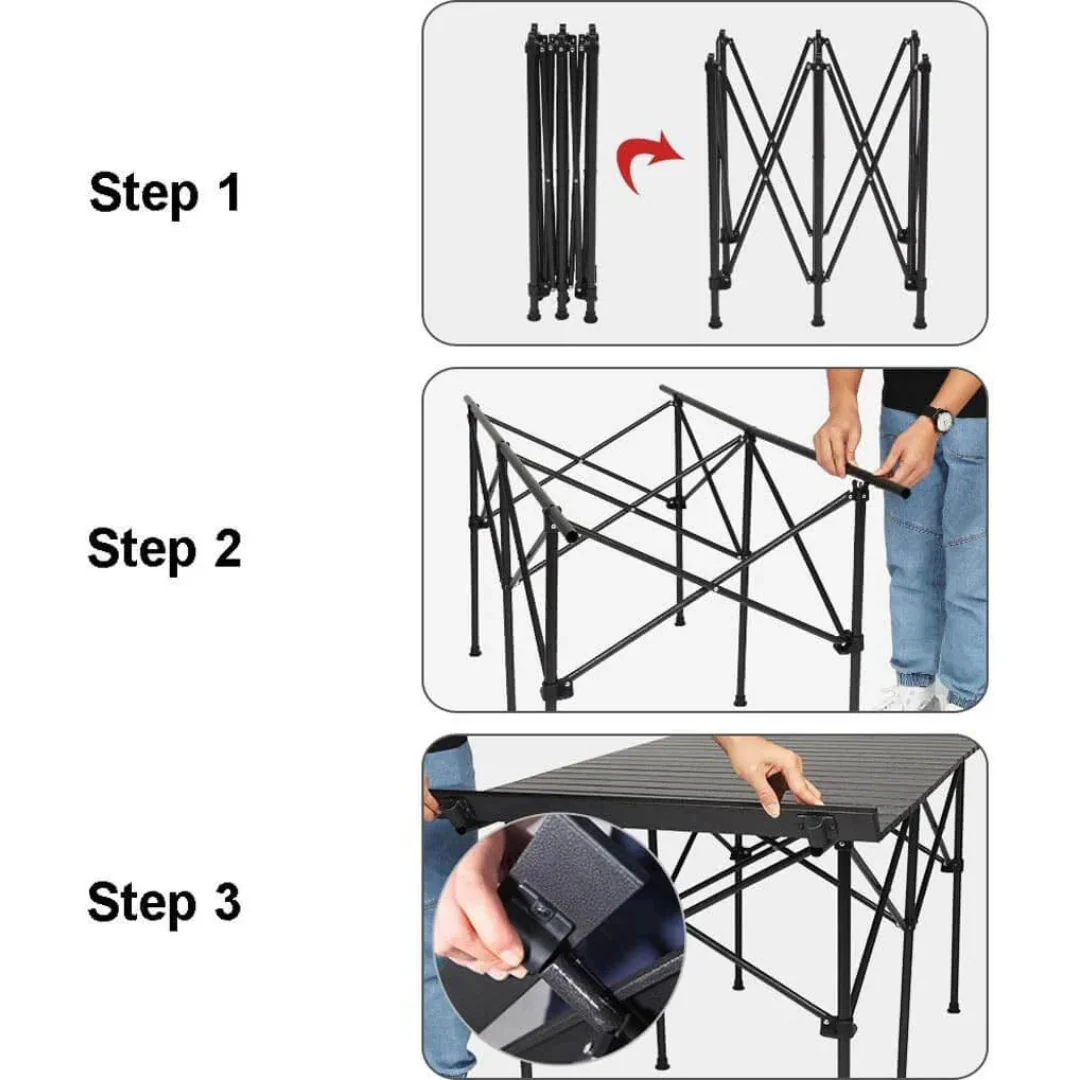 Step 1

Step 2

Step 3